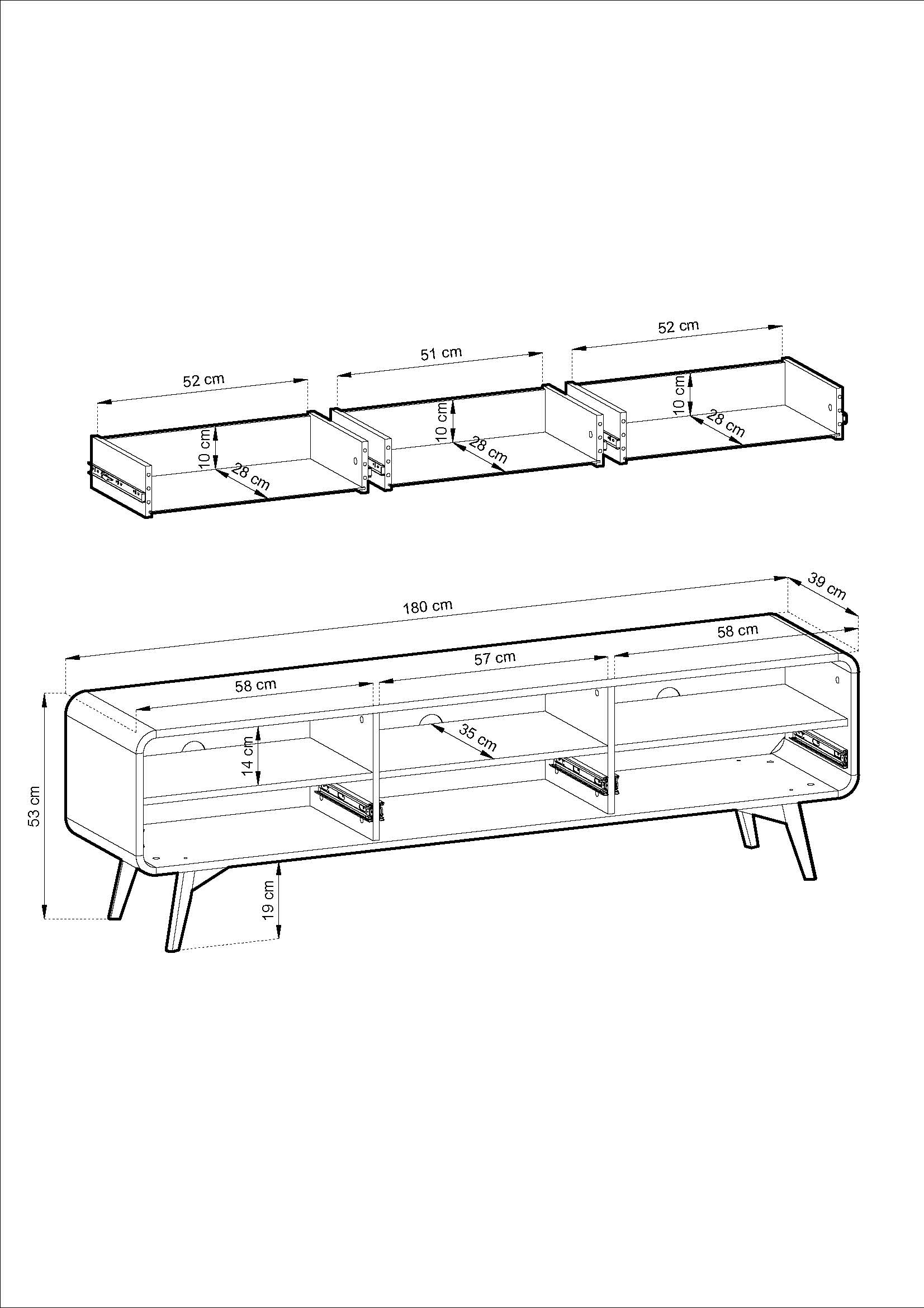 52 cm
51 cm
52 cm
10 cm
28 cm
10 cm
28 cm
10 cm
28 cm

180 cm
39 cm
58 cm
57 cm
58 cm
14 cm
35 cm
53 cm
19 cm