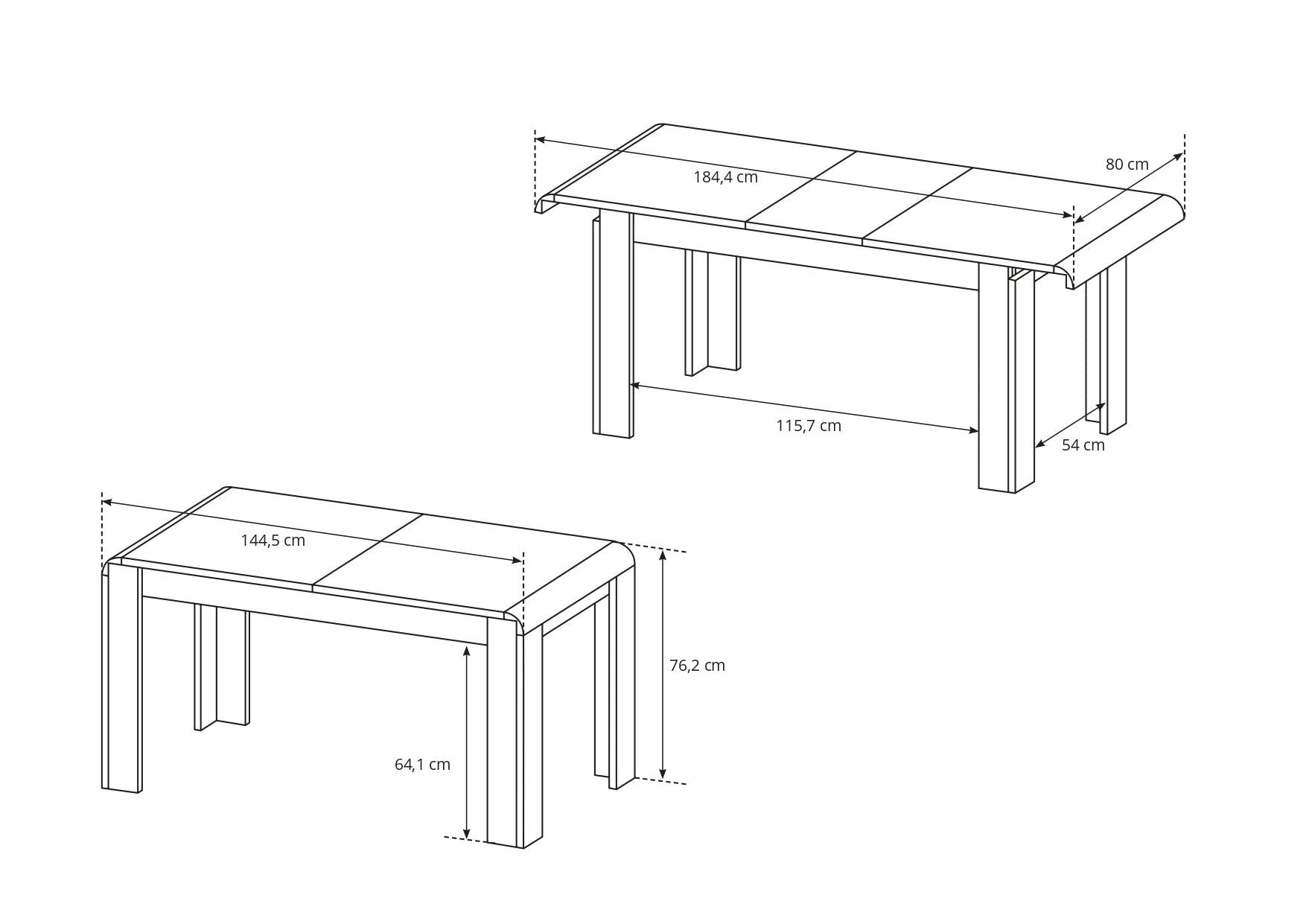 184,4 cm
80 cm
115,7 cm
54 cm
144,5 cm
76,2 cm
64,1 cm