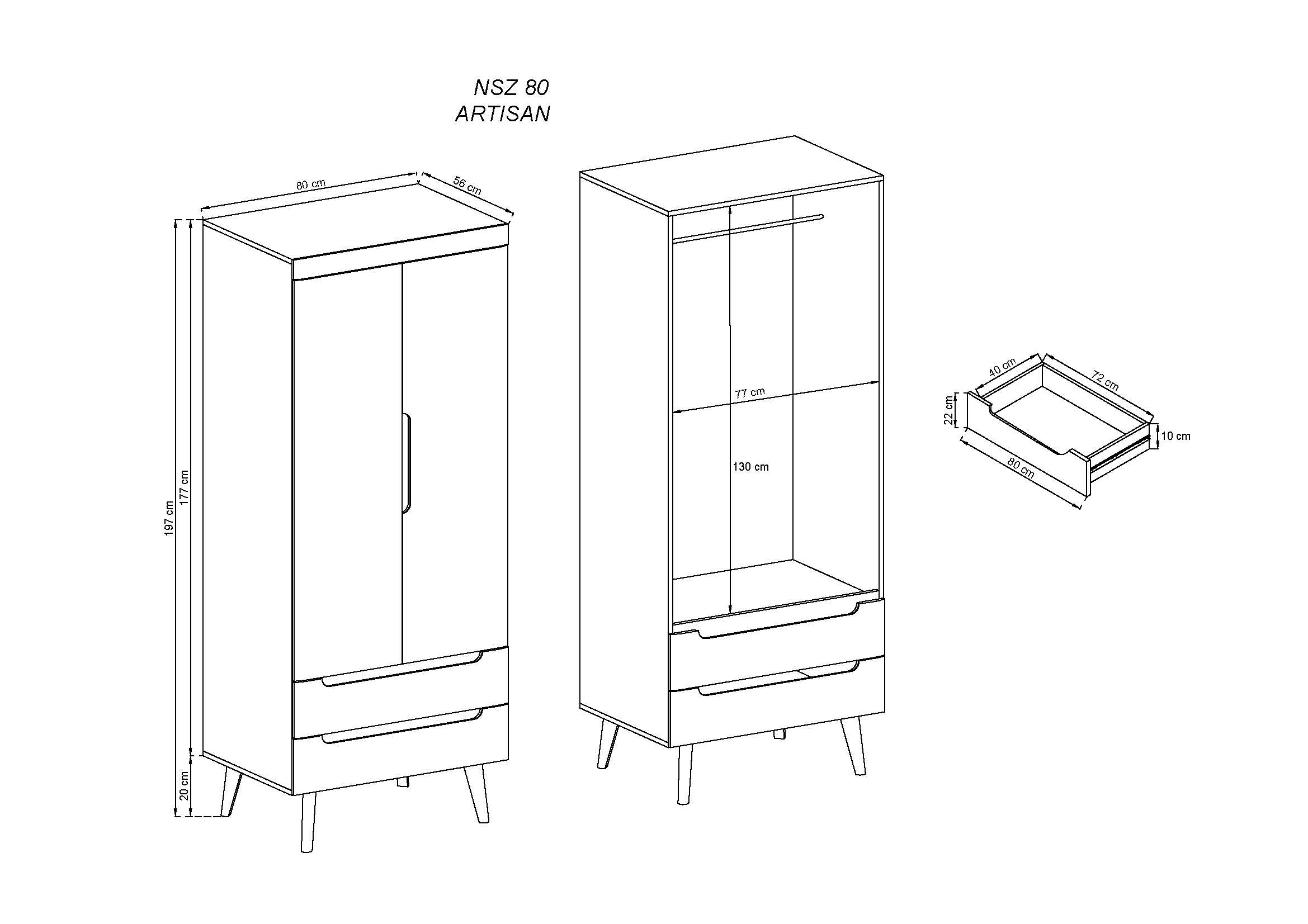 NSZ 80
ARTISAN

80 cm
56 cm
197 cm
177 cm
20 cm

77 cm
130 cm

40 cm
72 cm
22 cm
10 cm
80 cm