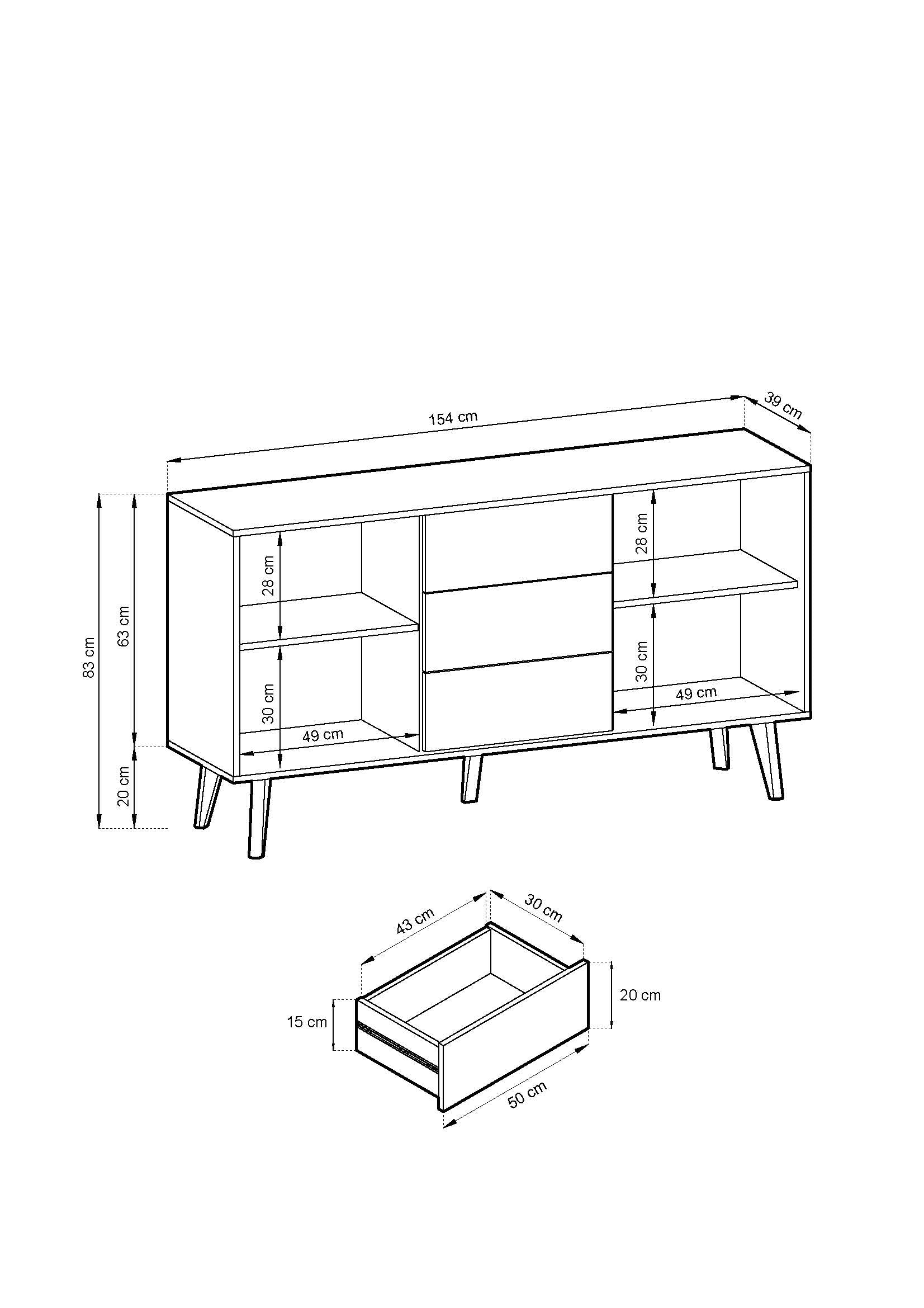 154 cm
39 cm
83 cm
63 cm
20 cm
28 cm
30 cm
49 cm
28 cm
30 cm
49 cm
43 cm
30 cm
20 cm
15 cm
50 cm