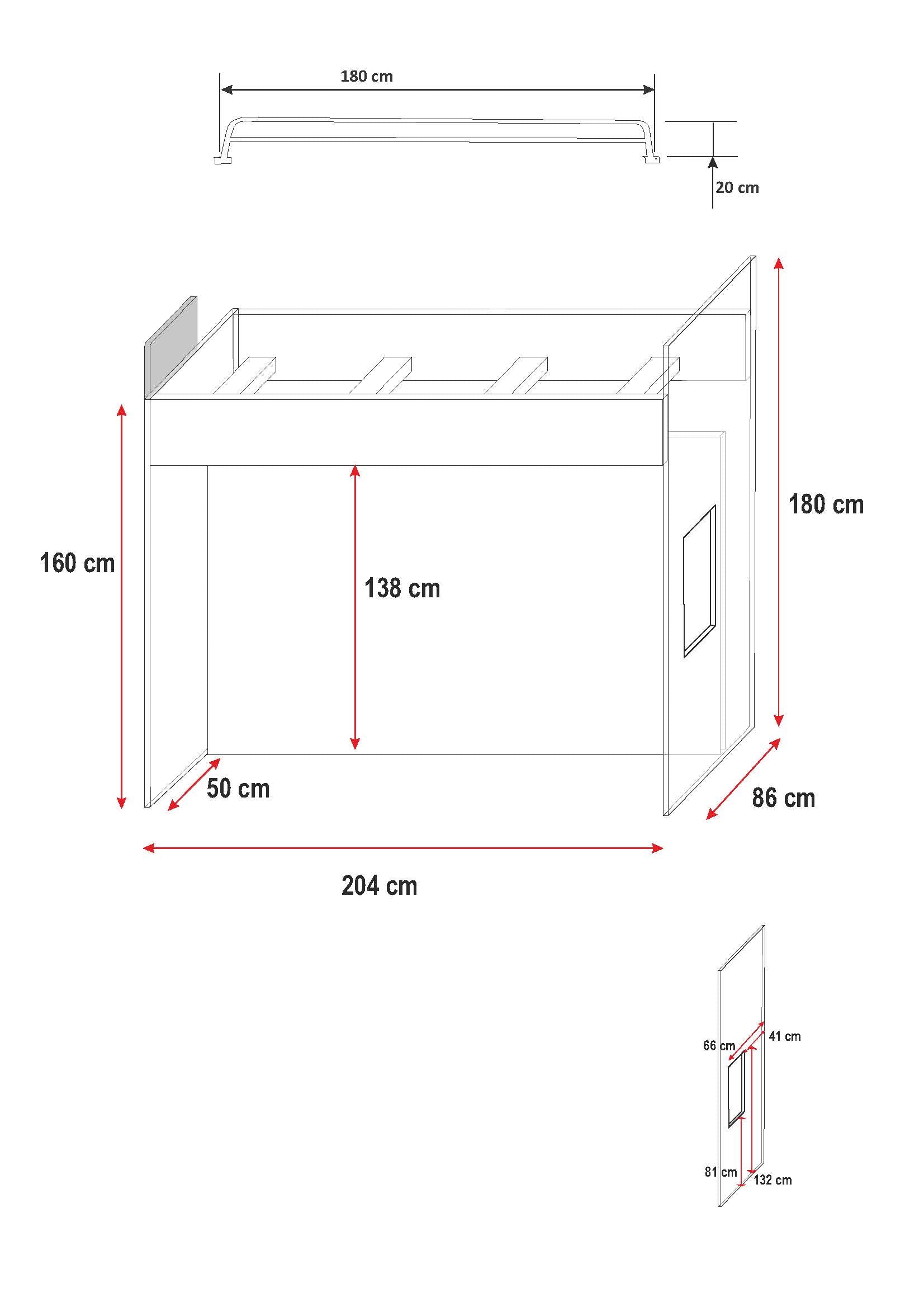 180 cm

20 cm

180 cm

160 cm

138 cm

50 cm

86 cm

204 cm

66 cm

41 cm

81 cm

132 cm