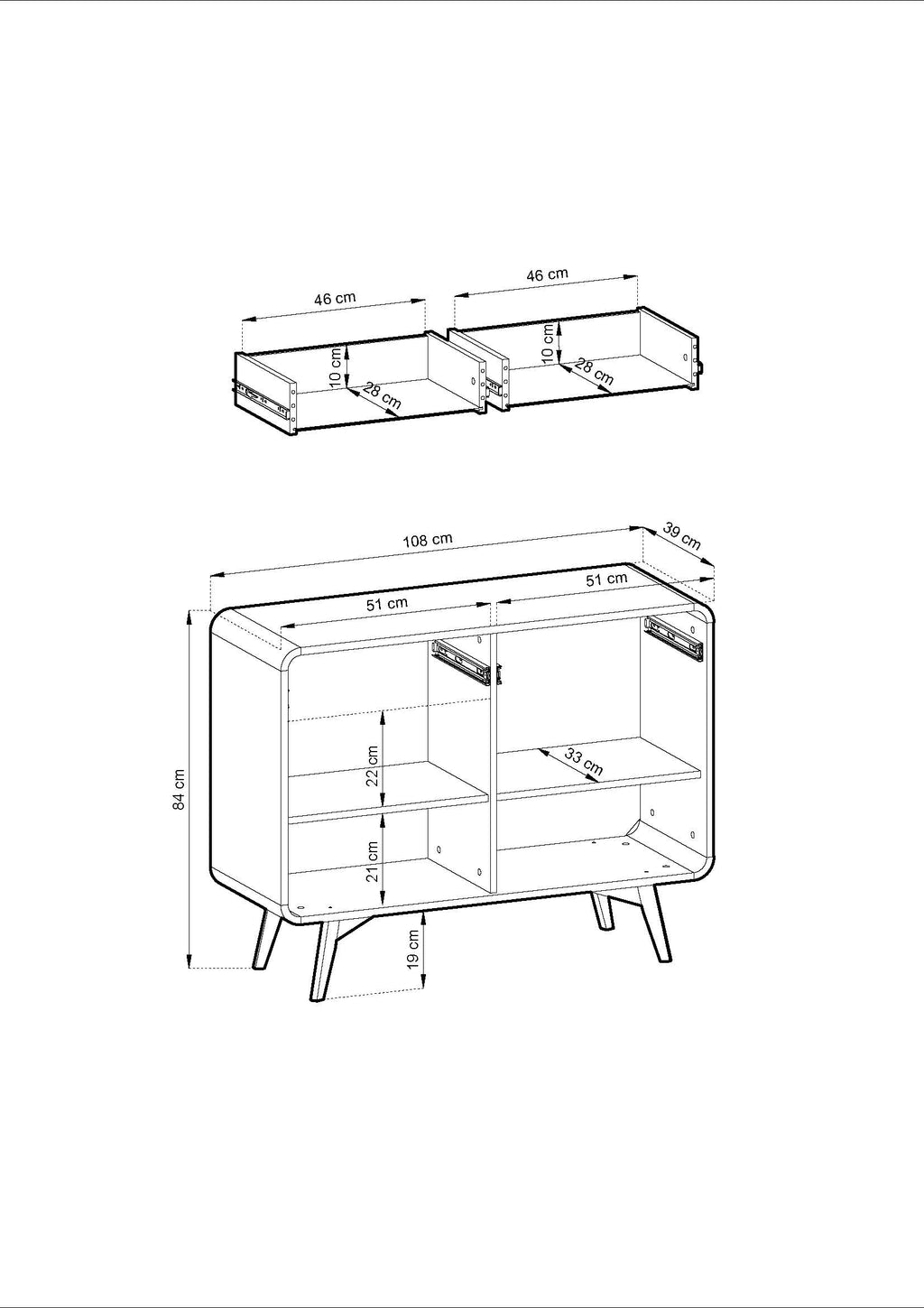 46 cm
46 cm
10 cm
28 cm
10 cm
28 cm

108 cm
39 cm
51 cm
51 cm
84 cm
22 cm
33 cm
21 cm
19 cm