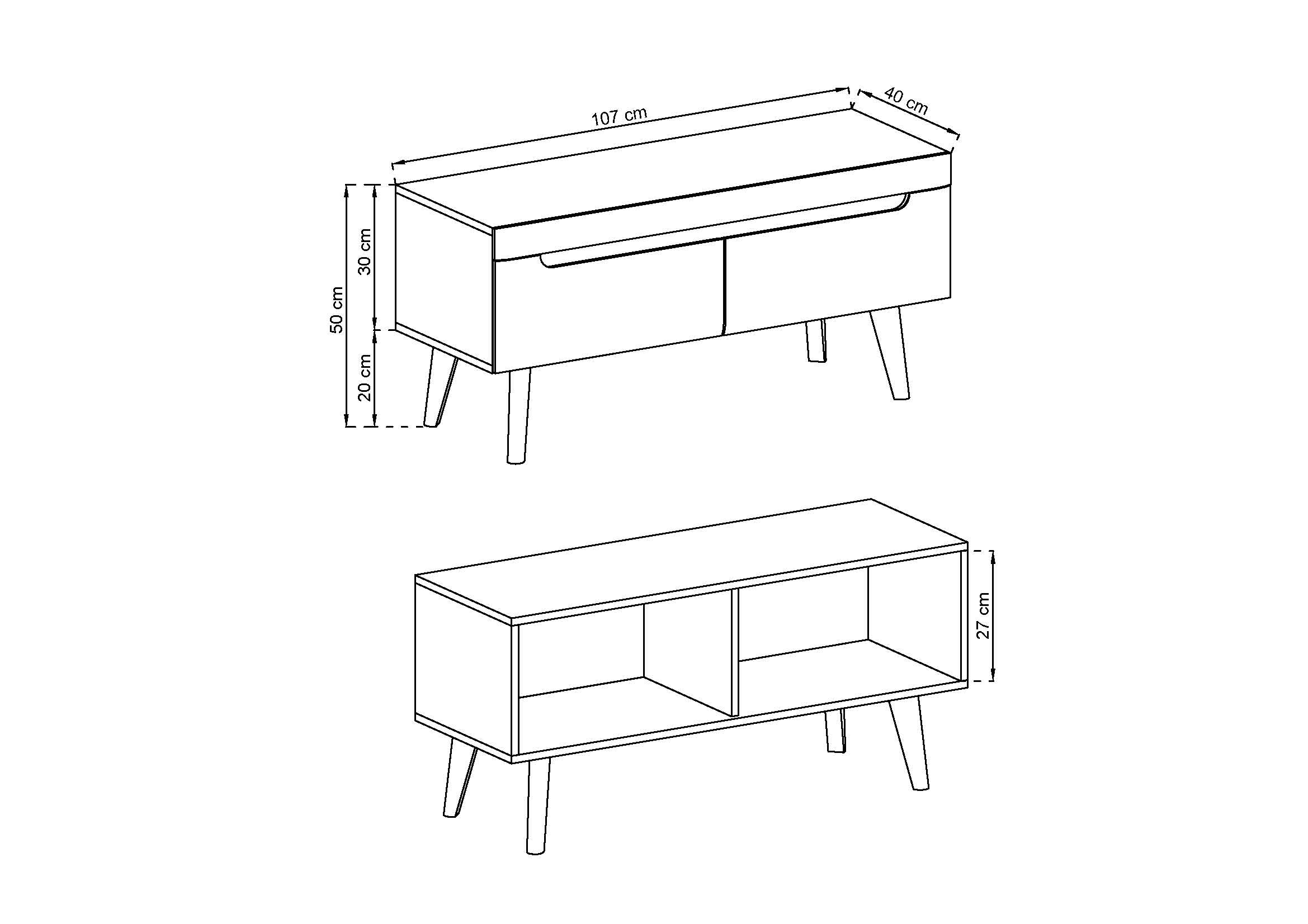 107 cm
40 cm
50 cm
30 cm
20 cm
27 cm