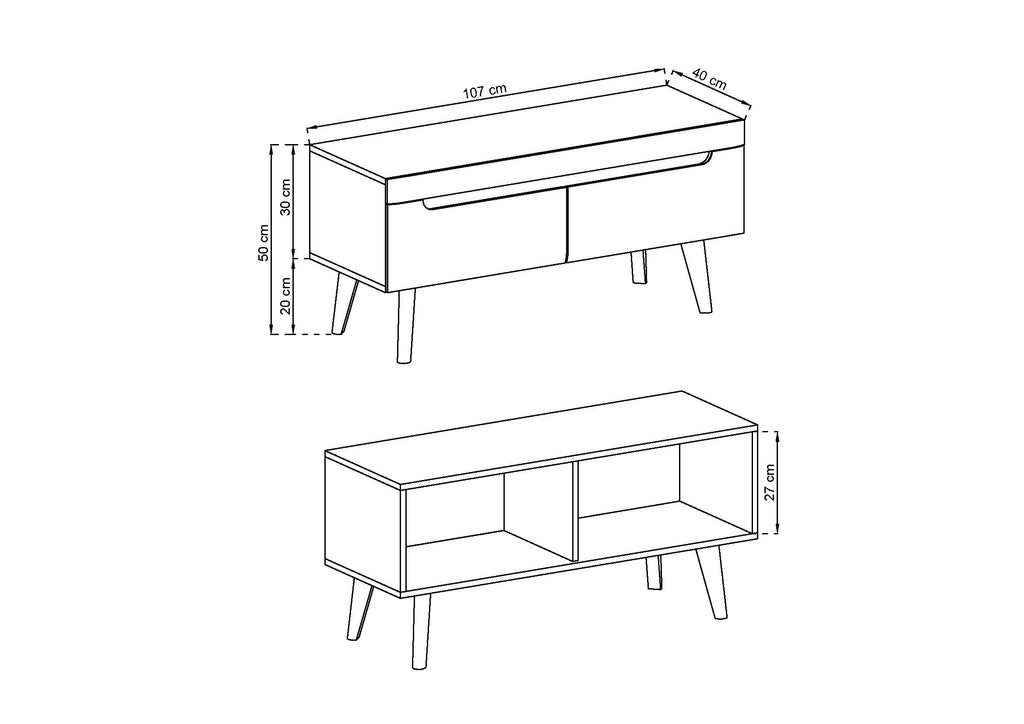 107 cm
40 cm
50 cm
30 cm
20 cm
27 cm