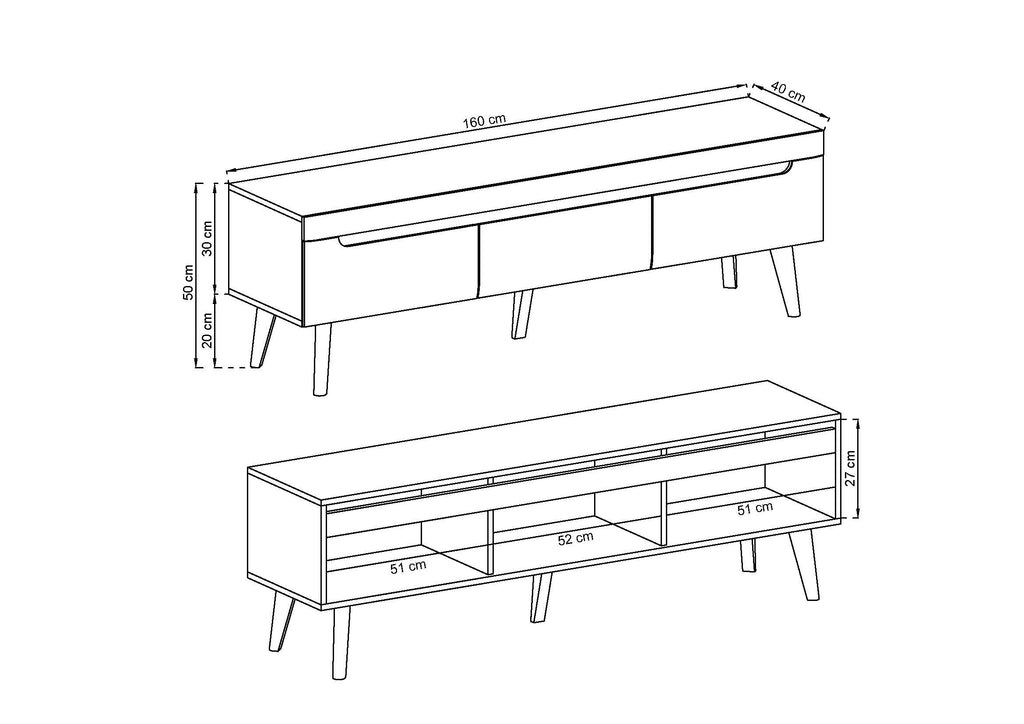 160 cm
40 cm
50 cm
30 cm
20 cm
27 cm
51 cm
52 cm
51 cm