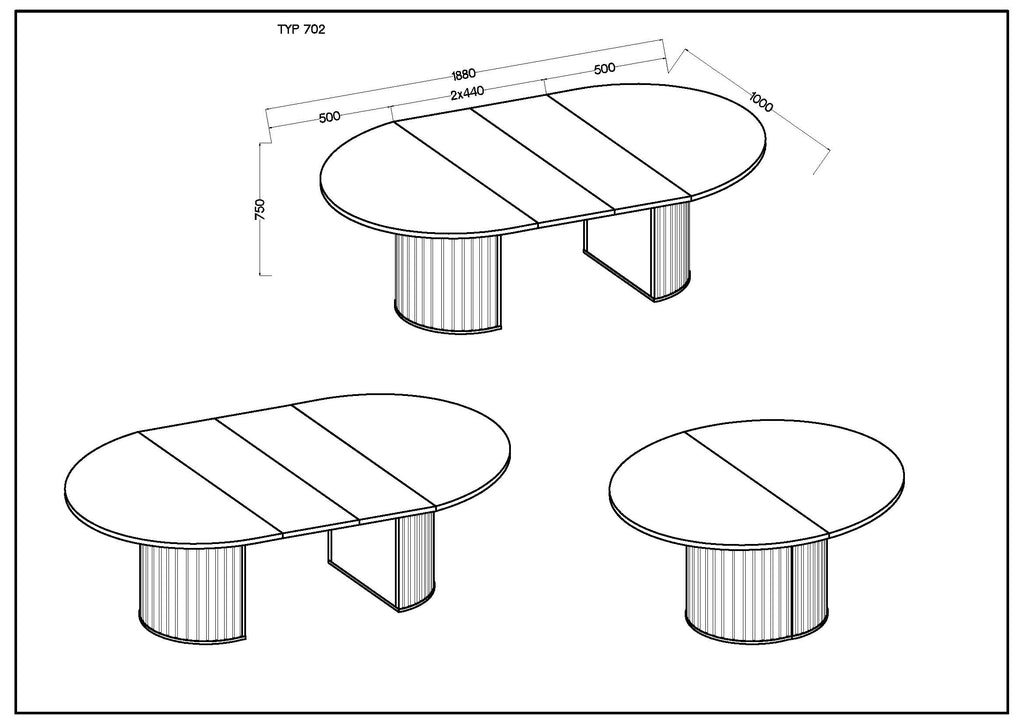 TYP 702

1880

500

2x440

500

1000

750