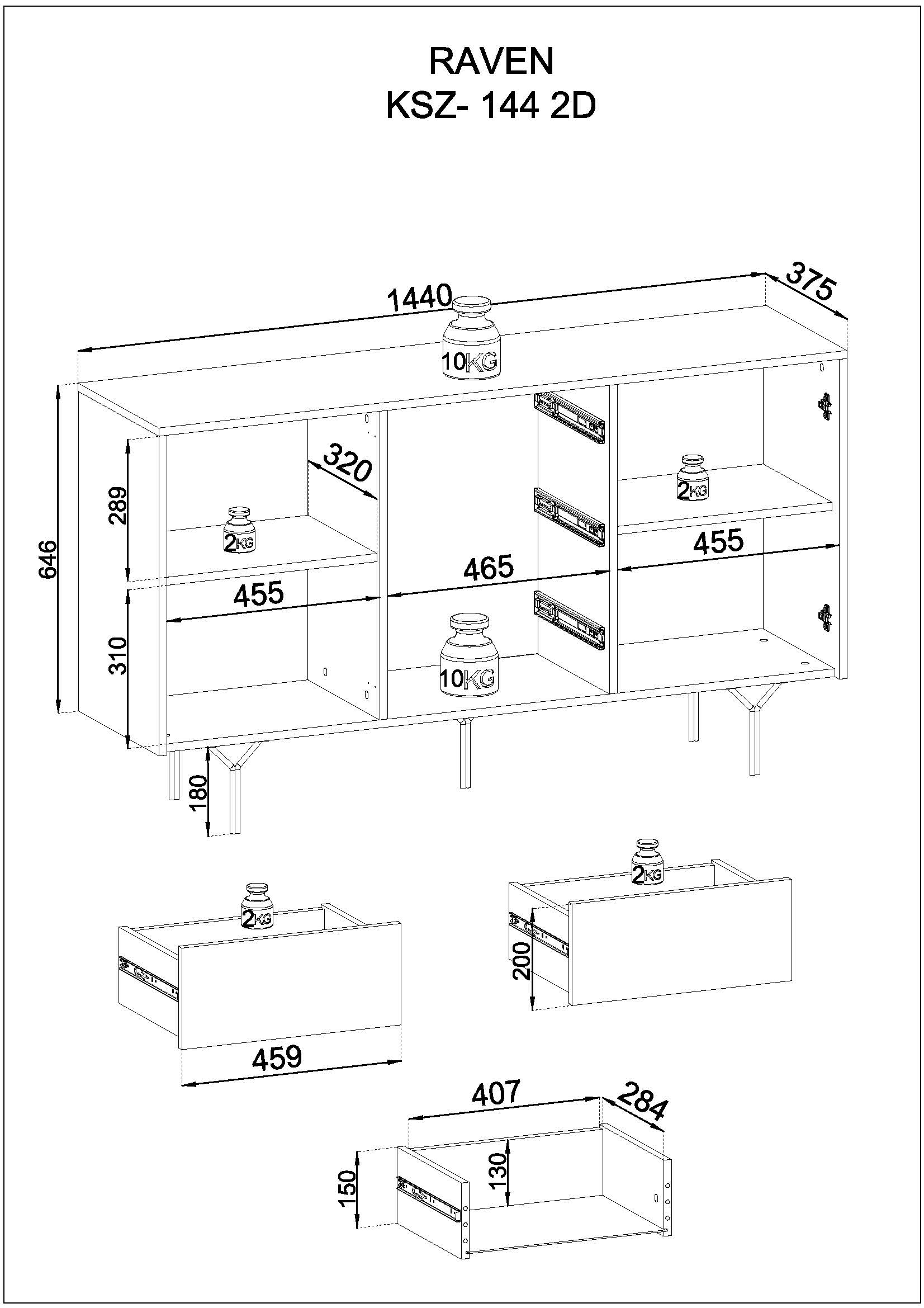 RAVEN
KSZ- 144 2D

1440
375
10KG
646
289
320
2KG
2KG
455
465
455
310
10KG
180

2KG
2KG
200
459

407
284
150
130